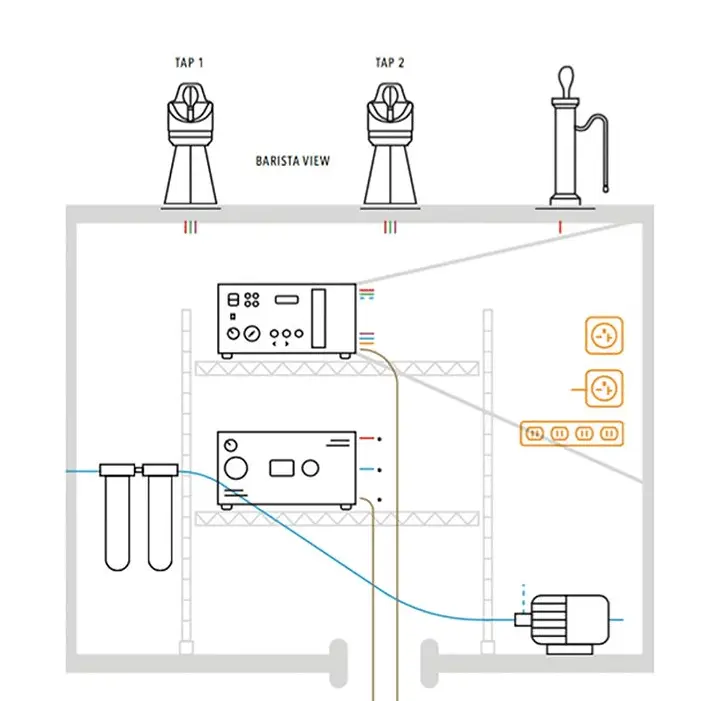 TAP 1

TAP 2

BARISTA VIEW